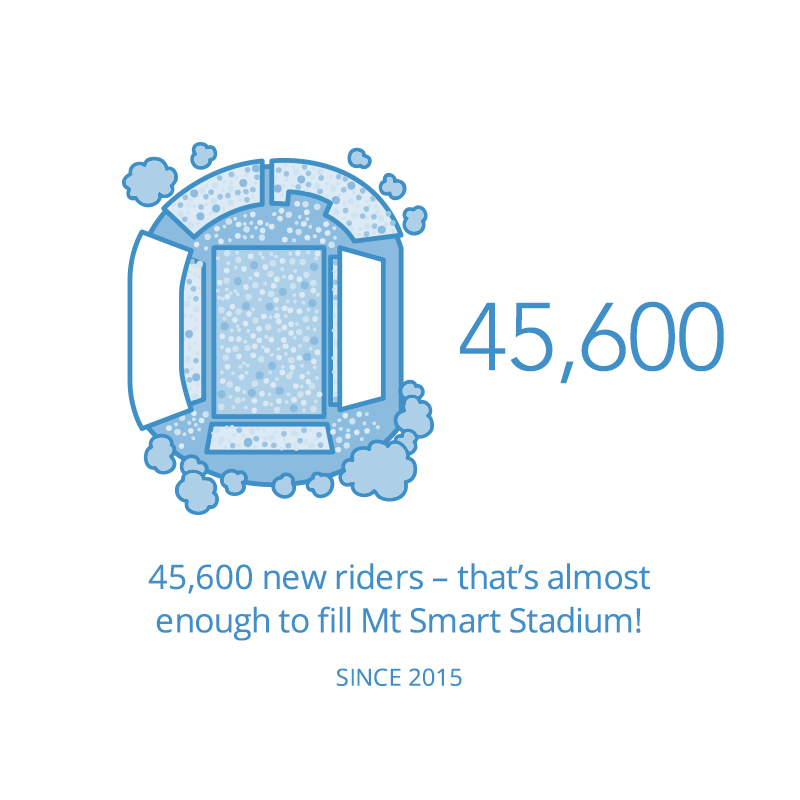 45,600

45,600 new riders – that’s almost enough to fill Mt Smart Stadium!

SINCE 2015