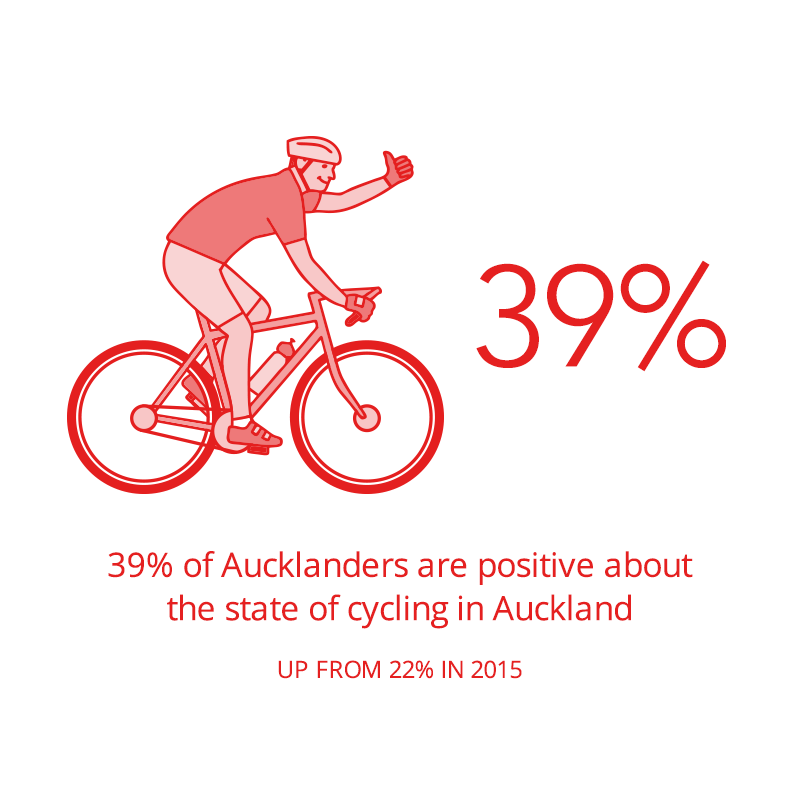 39%

39% of Aucklanders are positive about the state of cycling in Auckland

UP FROM 22% IN 2015