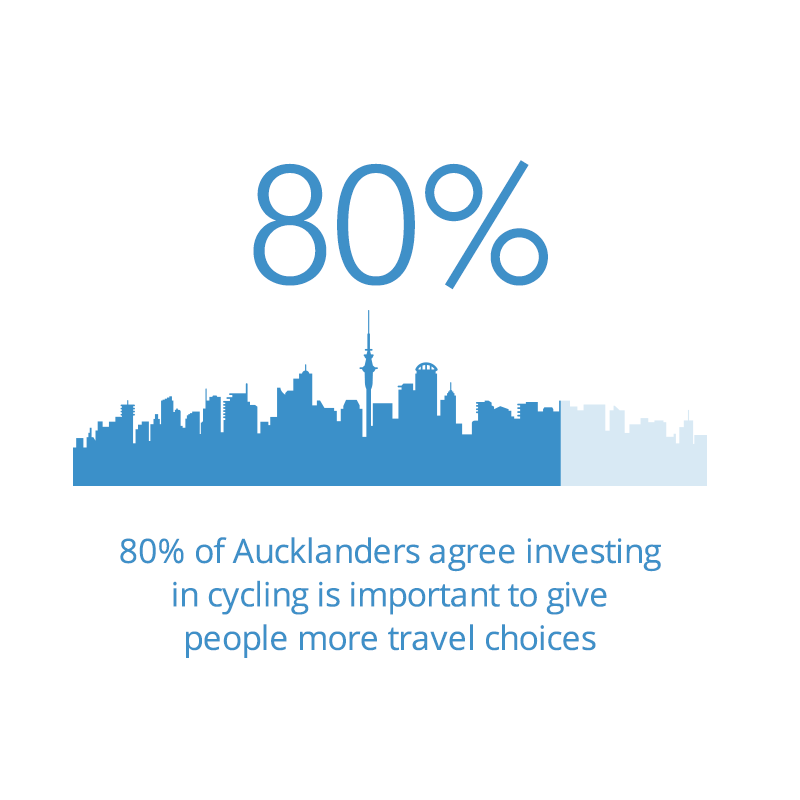 80%

80% of Aucklanders agree investing in cycling is important to give people more travel choices