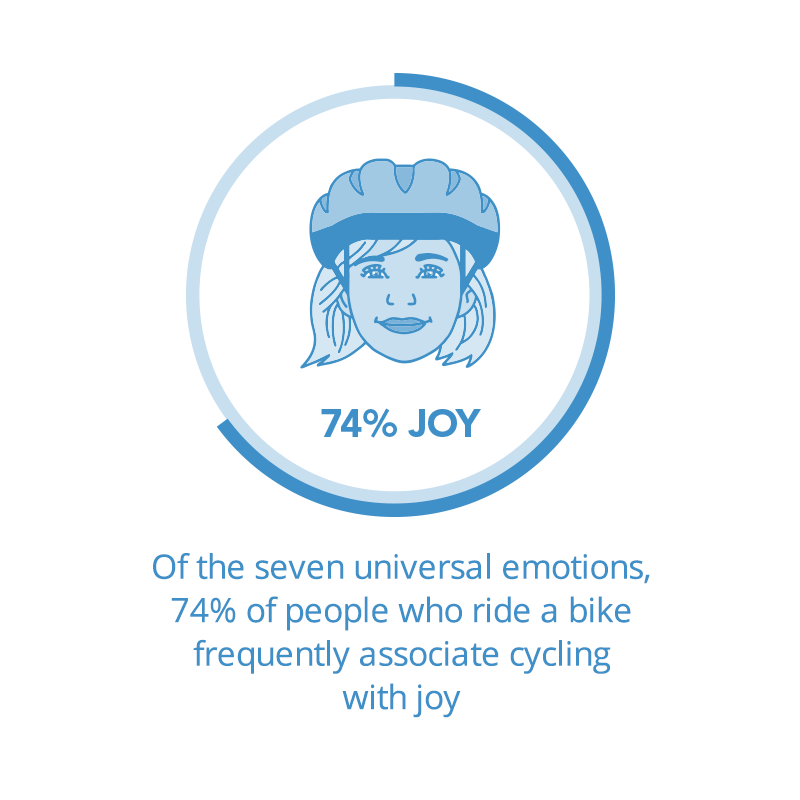 74% JOY

Of the seven universal emotions, 74% of people who ride a bike frequently associate cycling with joy