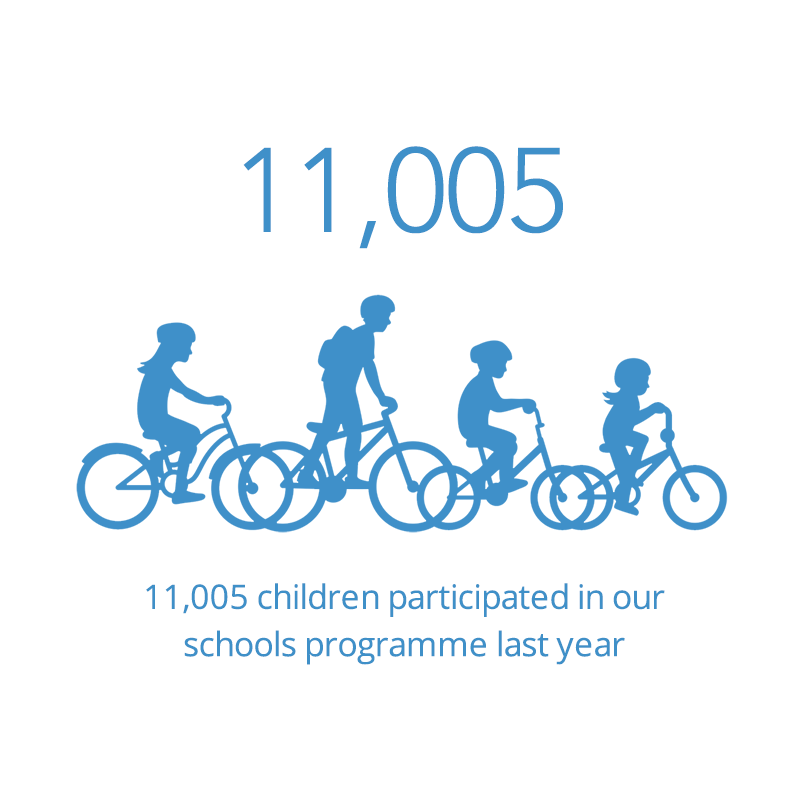 11,005

11,005 children participated in our schools programme last year