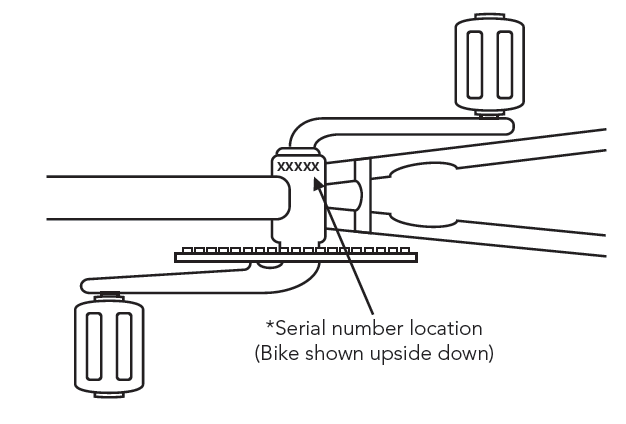 XXXXX

*Serial number location
(Bike shown upside down)